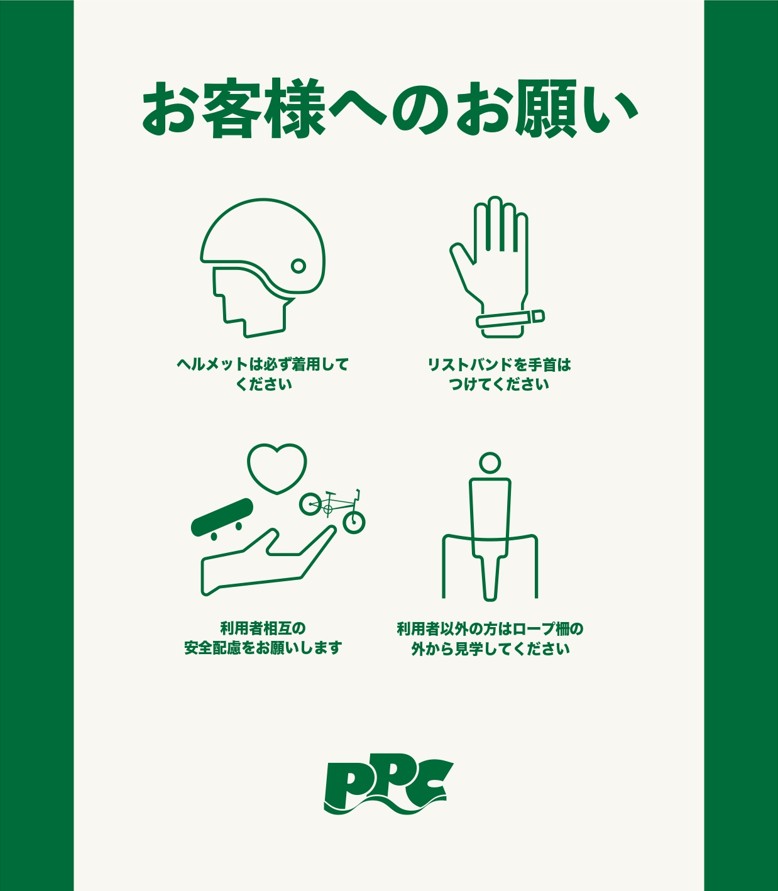 お客様へのお願い

ヘルメットは必ず着用してください

リストバンドを手首はつけてください

利用者相互の安全配慮をお願いします

利用者以外の方はロープ柵の外から見学してください

PPC